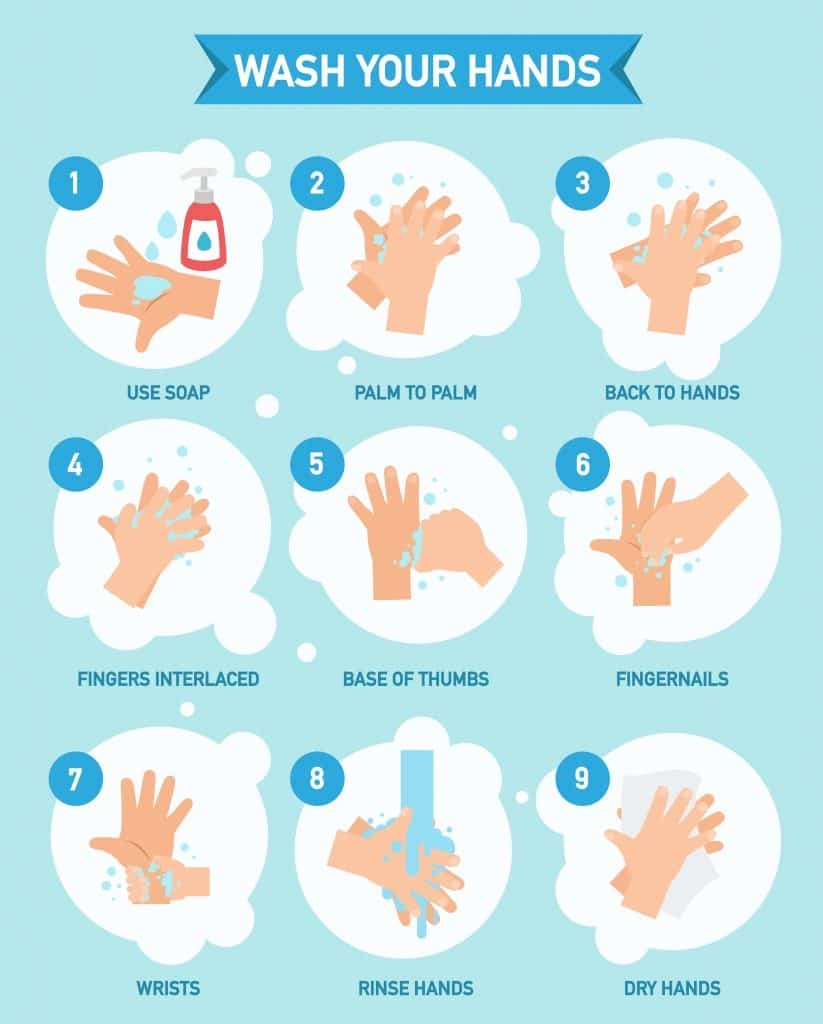 WASH YOUR HANDS

1
USE SOAP

2
PALM TO PALM

3
BACK TO HANDS

4
FINGERS INTERLACED

5
BASE OF THUMBS

6
FINGERNAILS

7
WRISTS

8
RINSE HANDS

9
DRY HANDS