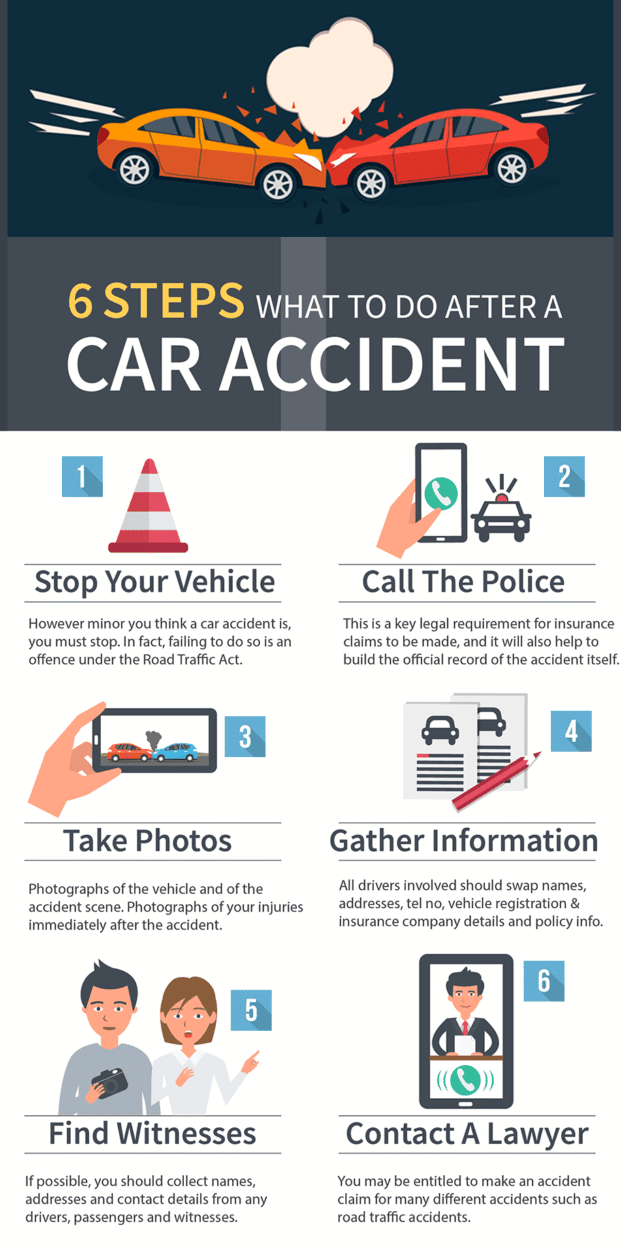 6 STEPS WHAT TO DO AFTER A CAR ACCIDENT

1

Stop Your Vehicle

However minor you think a car accident is, you must stop. In fact, failing to do so is an offence under the Road Traffic Act.

2

Call The Police

This is a key legal requirement for insurance claims to be made, and it will also help to build the official record of the accident itself.

3

Take Photos

Photographs of the vehicle and of the accident scene. Photographs of your injuries immediately after the accident.

4

Gather Information

All drivers involved should swap names, addresses, tel no, vehicle registration & insurance company details and policy info.

5

Find Witnesses

If possible, you should collect names, addresses and contact details from any drivers, passengers and witnesses.

6

Contact A Lawyer

You may be entitled to make an accident claim for many different accidents such as road traffic accidents.